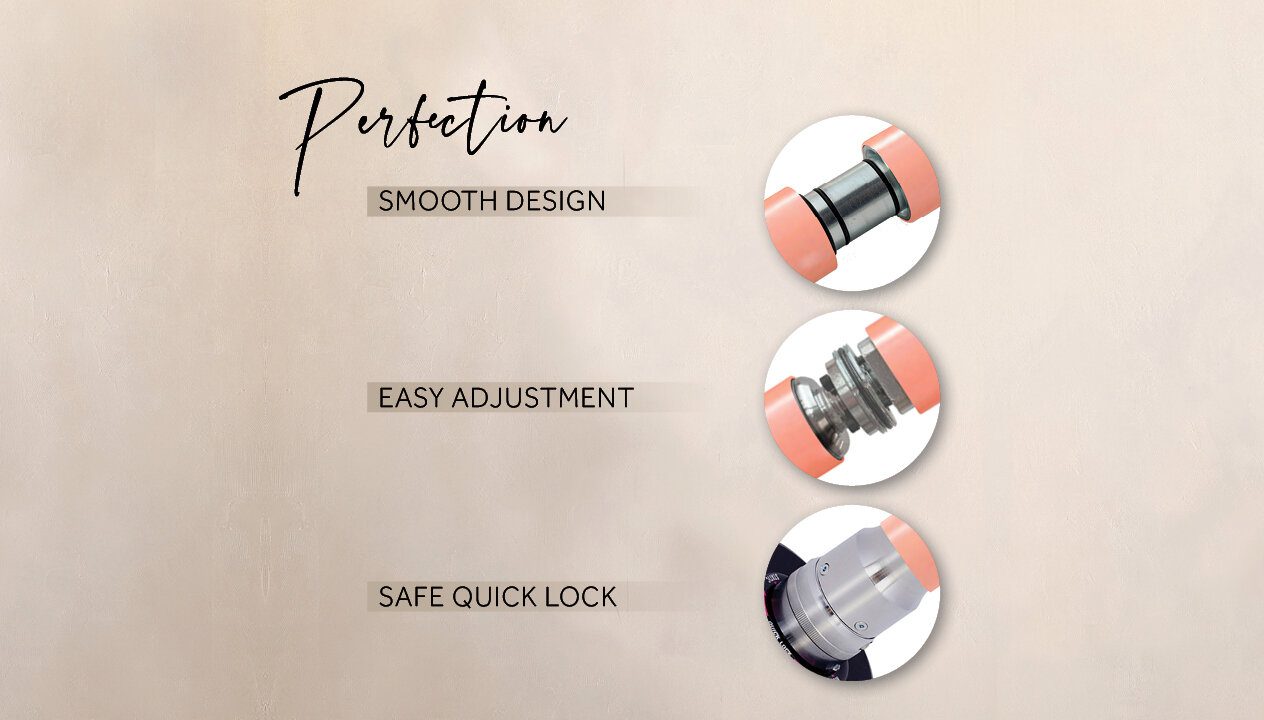 Perfection

SMOOTH DESIGN

EASY ADJUSTMENT

SAFE QUICK LOCK